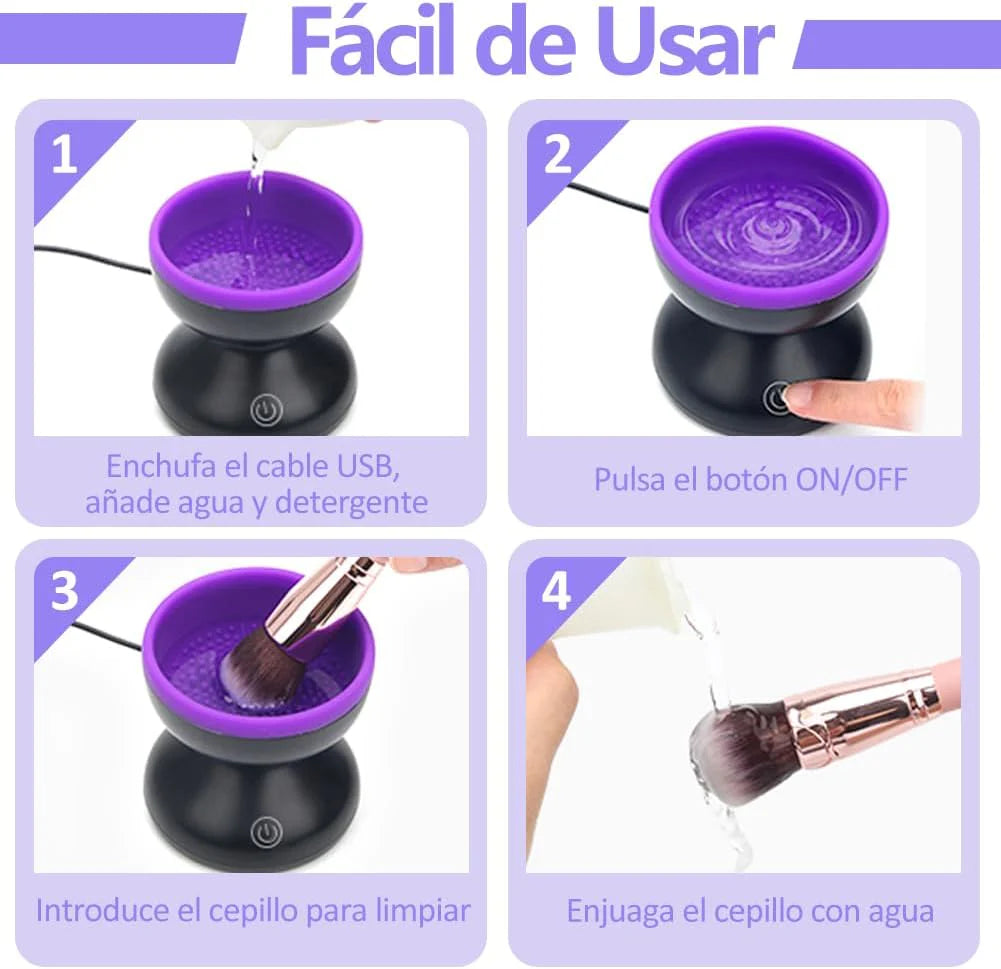 Fácil de Usar

1

Enchufa el cable USB, añade agua y detergente

2

Pulsa el botón ON/OFF

3

Introduce el cepillo para limpiar

4

Enjuaga el cepillo con agua