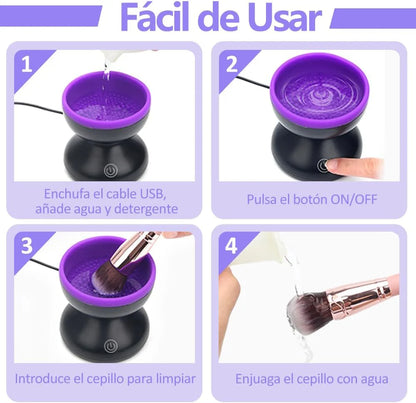 Fácil de Usar

1

Enchufa el cable USB, añade agua y detergente

2

Pulsa el botón ON/OFF

3

Introduce el cepillo para limpiar

4

Enjuaga el cepillo con agua