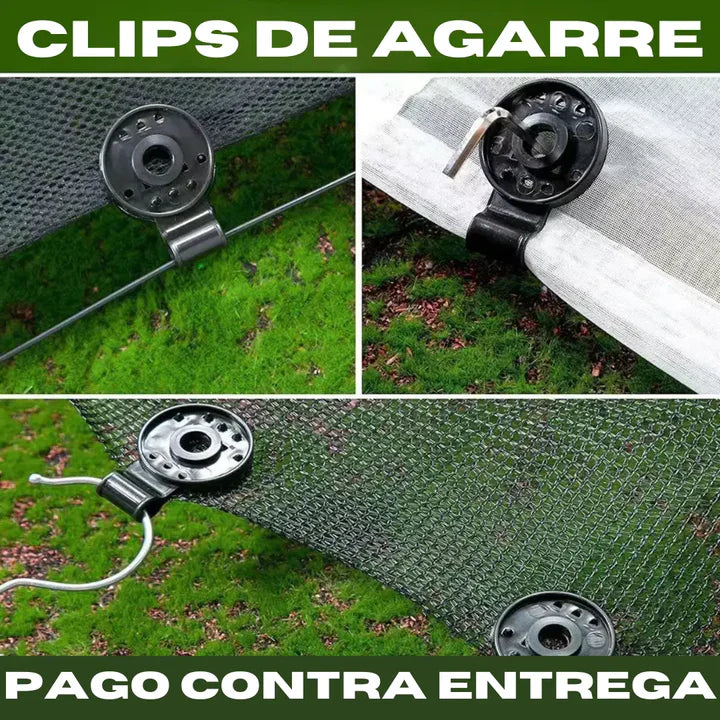 CLIPS DE AGARRE

PAGO CONTRA ENTREGA